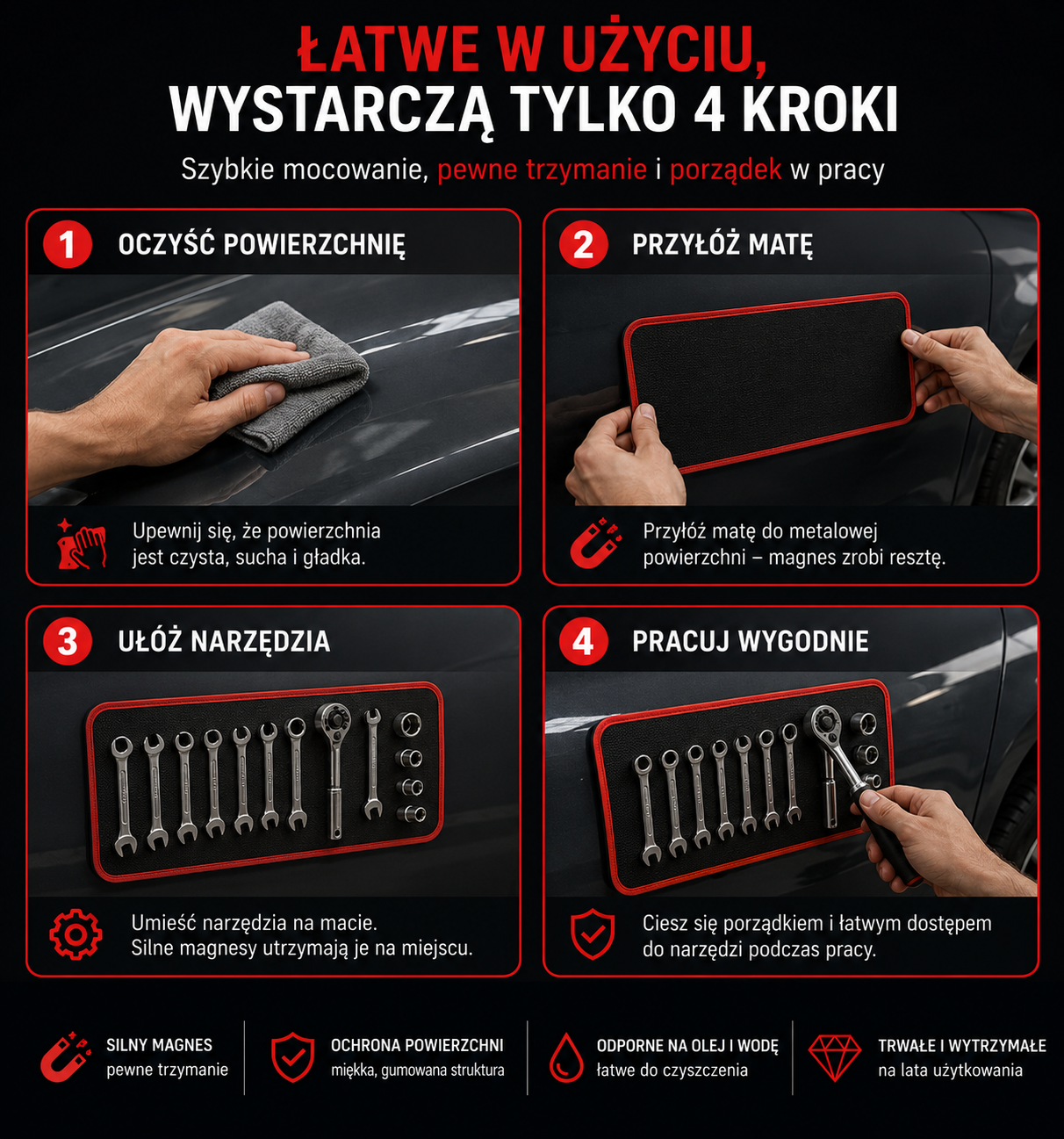 ŁATWE W UŻYCIU,
WYSTARCZĄ TYLKO 4 KROKI

Szybkie mocowanie, pewne trzymanie i porządek w pracy

1 OCZYŚĆ POWIERZCHNIĘ

Upewnij się, że powierzchnia jest czysta, sucha i gładka.

2 PRZYŁÓŻ MATĘ

Przyłóż matę do metalowej powierzchni – magnes zrobi resztę.

3 UŁÓŻ NARZĘDZIA

Umieść narzędzia na macie. Silne magnesy utrzymają je na miejscu.

4 PRACUJ WYGODNIE

Ciesz się porządkiem i łatwym dostępem do narzędzi podczas pracy.

SILNY MAGNES
pewne trzymanie

OCHRONA POWIERZCHNI
miękka, gumowana struktura

ODPORNE NA OLEJ I WODĘ
łatwe do czyszczenia

TRWAŁE I WYTRZYMAŁE
na lata użytkowania